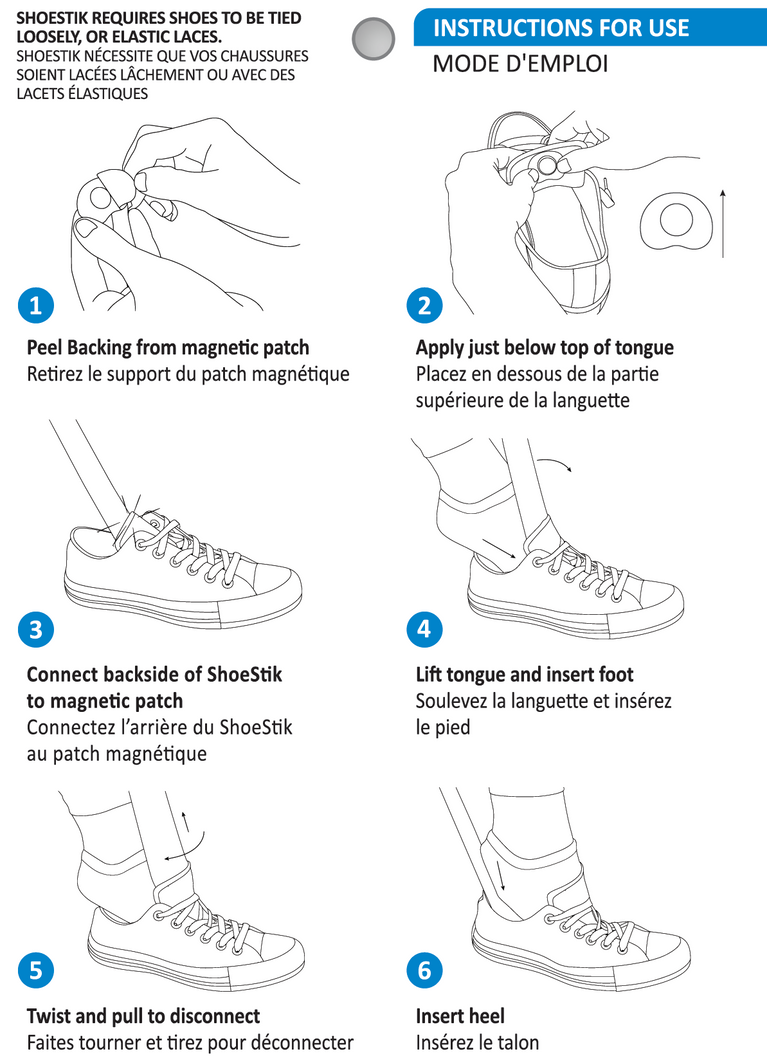 SHOESTIK REQUIRES SHOES TO BE TIED LOOSELY, OR ELASTIC LACES.
SHOESTIK NÉCESSITE QUE VOS CHAUSSURES SOIENT LACÉES LÂCHEMENT OU AVEC DES LACETS ÉLASTIQUES

INSTRUCTIONS FOR USE
MODE D'EMPLOI

1

Peel Backing from magnetic patch
Retirez le support du patch magnétique

2

Apply just below top of tongue
Placez en dessous de la partie supérieure de la languette

3

Connect backside of ShoeStik to magnetic patch
Connectez l'arrière du ShoeStik au patch magnétique

4

Lift tongue and insert foot
Soulevez la languette et insérez le pied

5

Twist and pull to disconnect
Faites tourner et tirez pour déconnecter

6

Insert heel
Insérez le talon